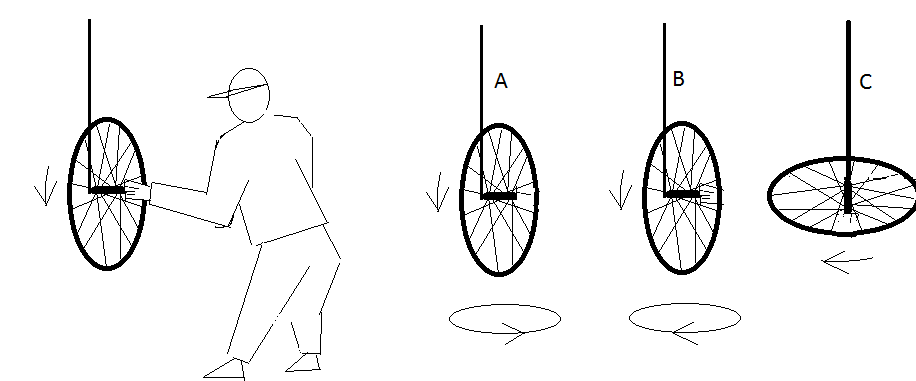 A

B

C